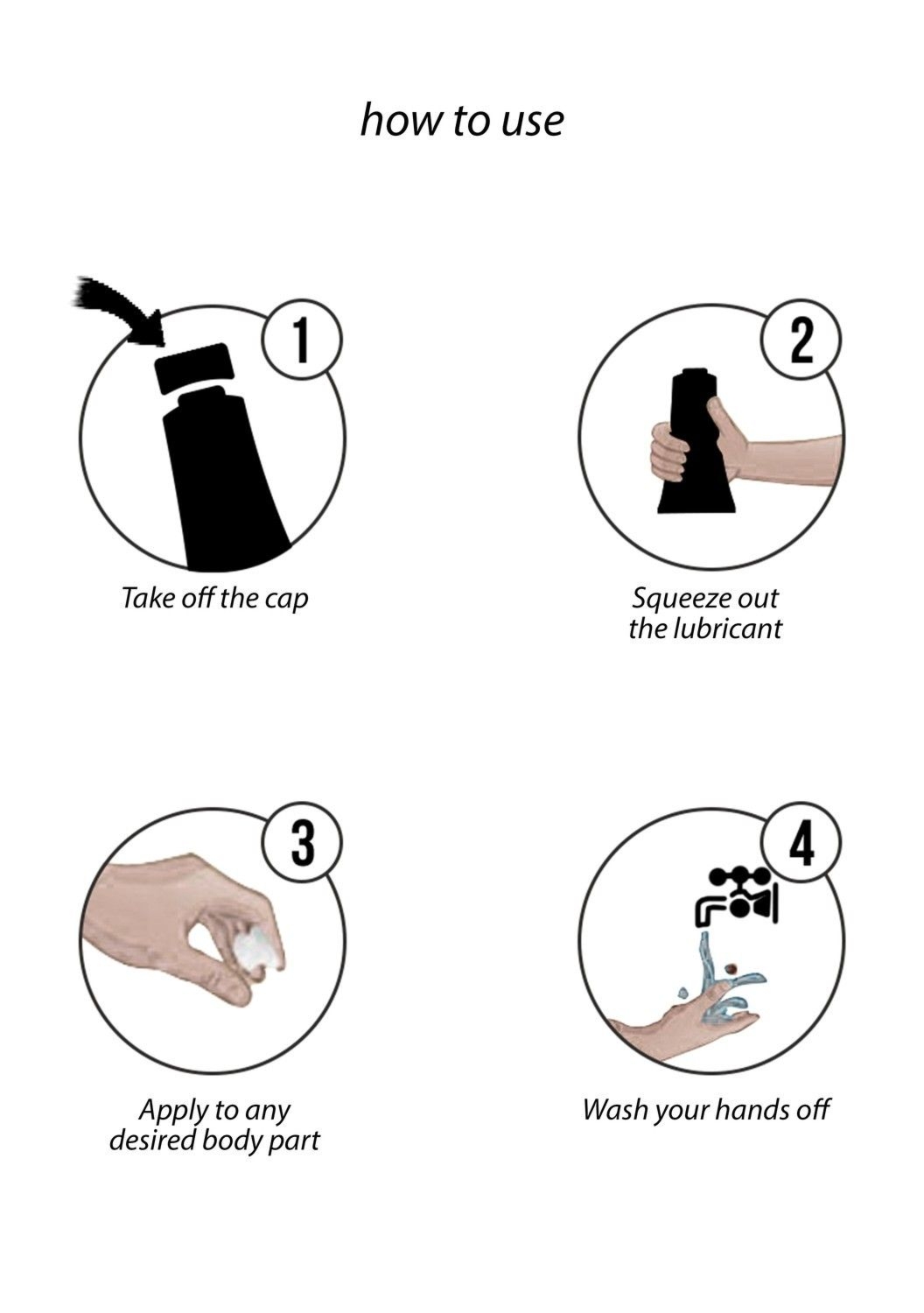 how to use

1

Take off the cap

2

Squeeze out the lubricant

3

Apply to any desired body part

4

Wash your hands off