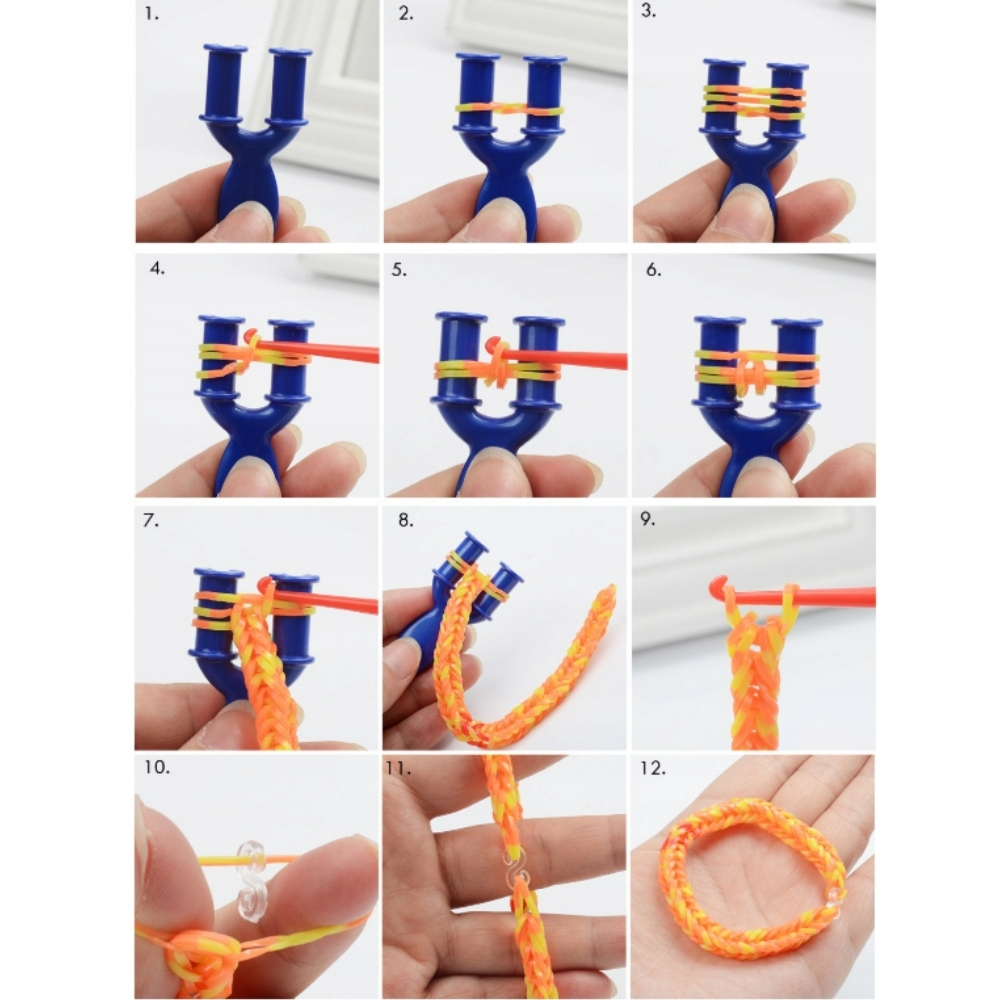 1.

2.

3.

4.

5.

6.

7.

8.

9.

10.

11.

12.